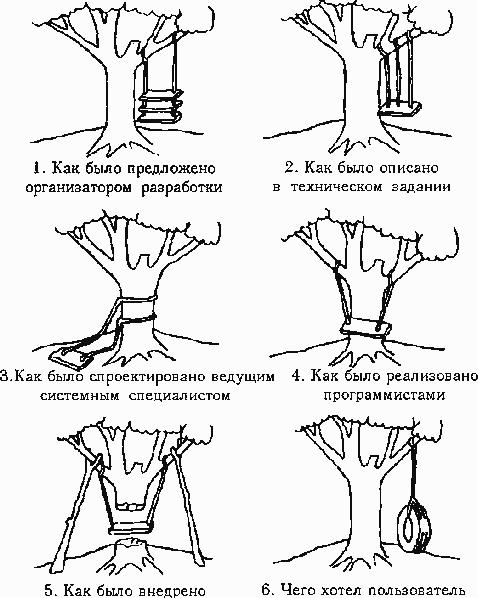 1. Как было предложено организатором разработки

2. Как было описано в техническом задании

3.Как было спроектировано ведущим системным специалистом

4. Как было реализовано программистами

5. Как было внедрено

6. Чего хотел пользователь